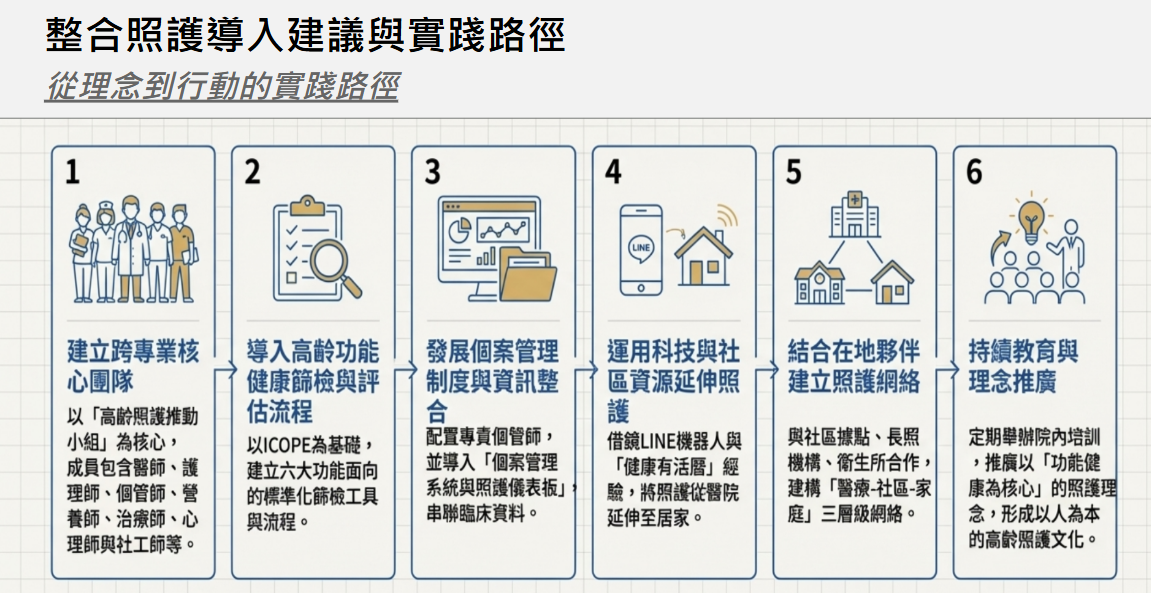 整合照護導入建議與實踐路徑

從理念到行動的實踐路徑

1

建立跨專業核心團隊

以「高齡照護推動小組」為核心，成員包含醫師、護理師、個管師、營養師、治療師、心理師與社工師等。

2

導入高齡功能健康篩檢與評估流程

以ICOPE為基礎，建立六大功能面向的標準化篩檢工具與流程。

3

發展個案管理制度與資訊整合

配置專責個管師，並導入「個案管理系統與照護儀表板」，串聯臨床資料。

4

LINE

運用科技與社區資源延伸照護

借鏡LINE機器人與「健康有活曆」經驗，將照護從醫院延伸至居家。

5

結合在地夥伴建立照護網絡

與社區據點、長照機構、衛生所合作，建構「醫療-社區-家庭」三層級網絡。

6

持續教育與理念推廣

定期舉辦院內培訓，推廣以「功能健康為核心」的照護理念，形成以人為本的高齡照護文化。